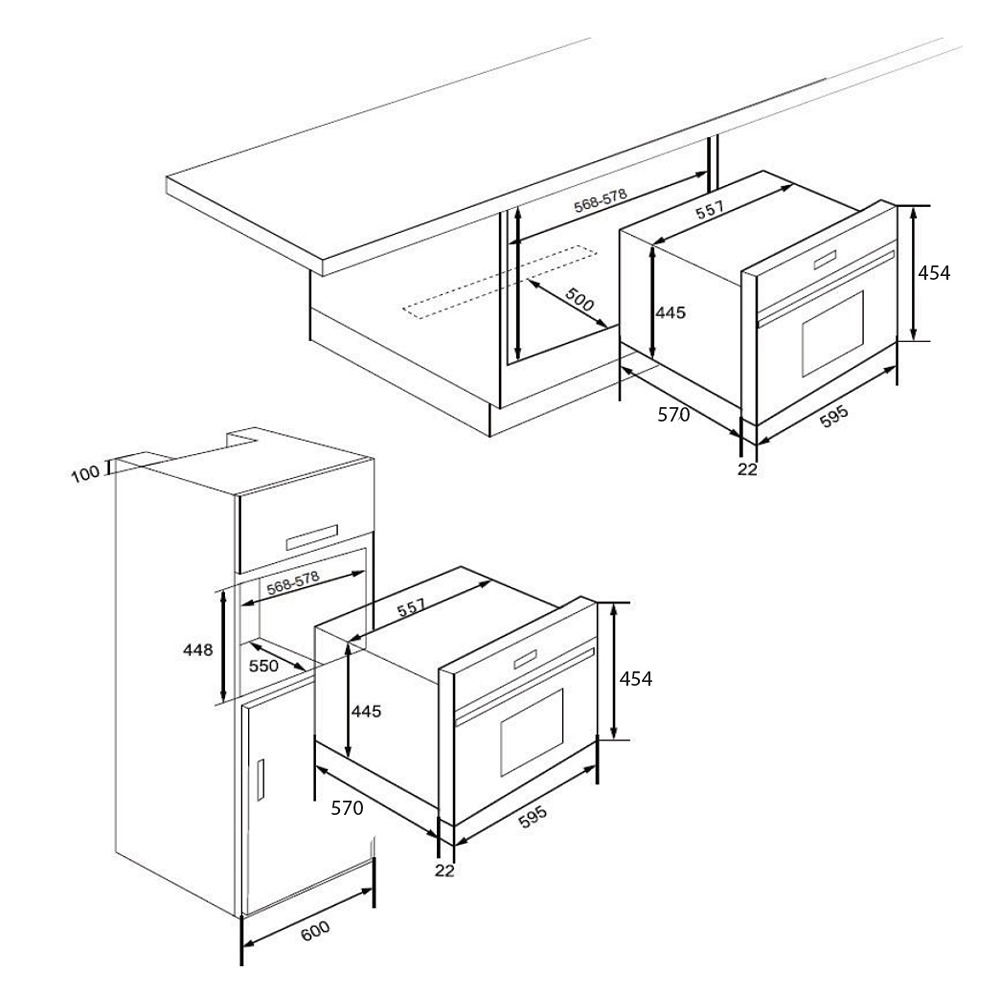 568-578
557
454
500
445
570
595
22
100
568-578
557
448
550
454
445
570
595
22
600