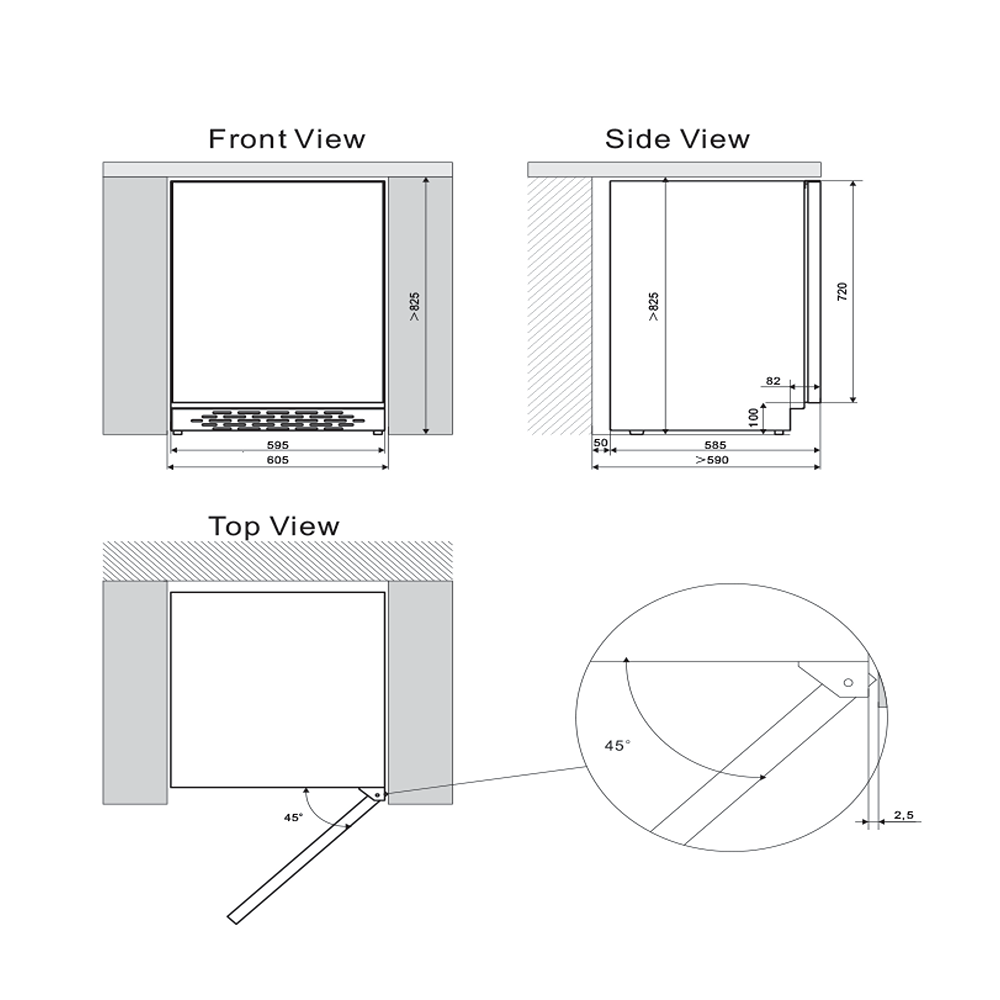 Front View

>825

595

605

Side View

>825

720

82

100

50

585

>590

Top View

45°

45°

2,5