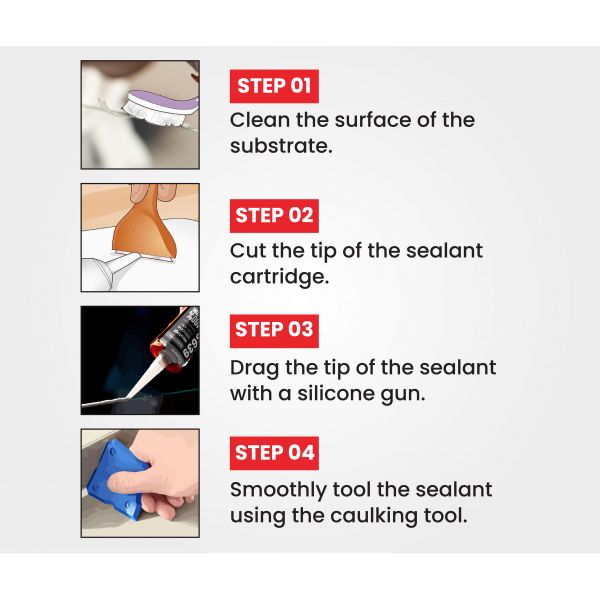 STEP 01
Clean the surface of the substrate.

STEP 02
Cut the tip of the sealant cartridge.

STEP 03
Drag the tip of the sealant with a silicone gun.

STEP 04
Smoothly tool the sealant using the caulking tool.