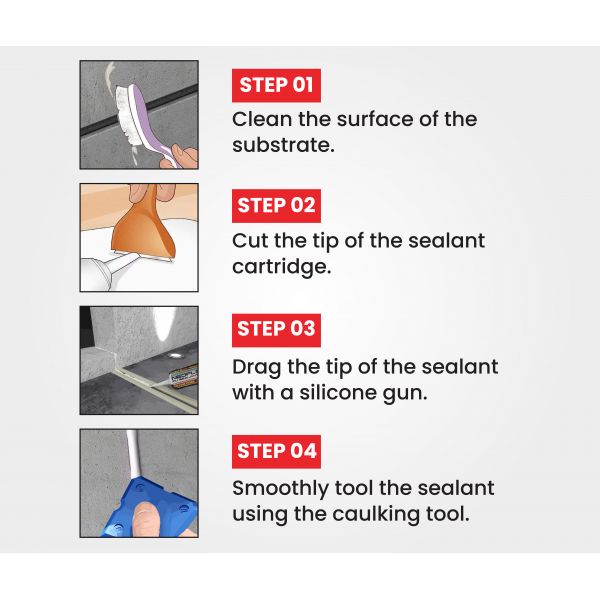 STEP 01
Clean the surface of the substrate.

STEP 02
Cut the tip of the sealant cartridge.

STEP 03
Drag the tip of the sealant with a silicone gun.

STEP 04
Smoothly tool the sealant using the caulking tool.