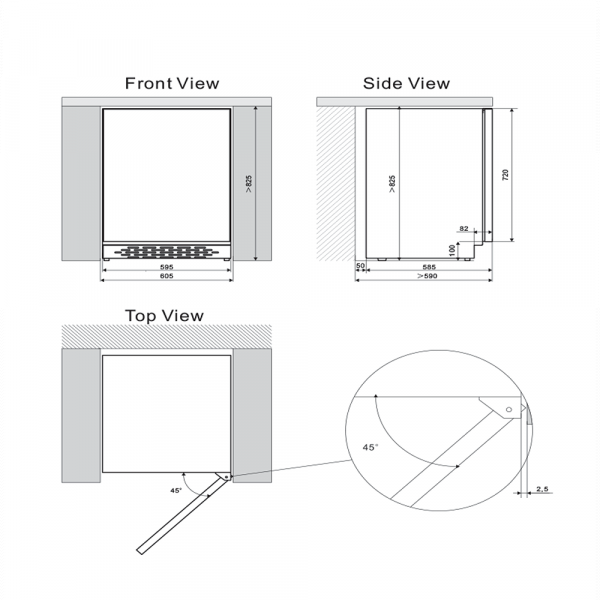 Front View

>825

595
605

Side View

>825

720

82

100

50
585
>590

Top View

45°

45°

2,5