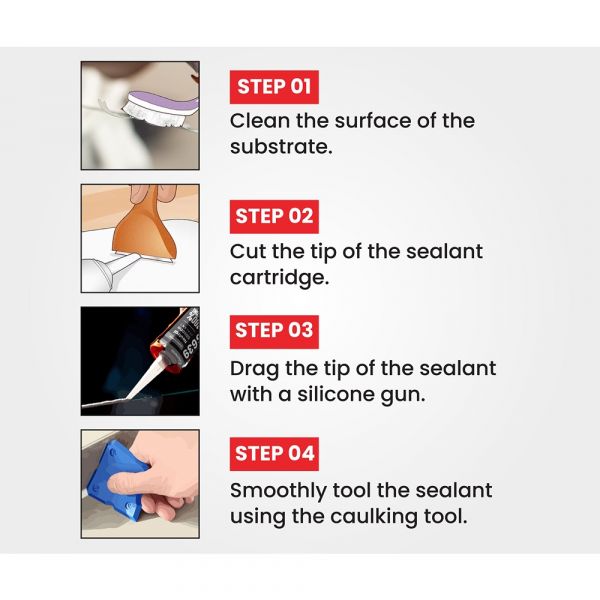 STEP 01
Clean the surface of the substrate.

STEP 02
Cut the tip of the sealant cartridge.

STEP 03
Drag the tip of the sealant with a silicone gun.

STEP 04
Smoothly tool the sealant using the caulking tool.