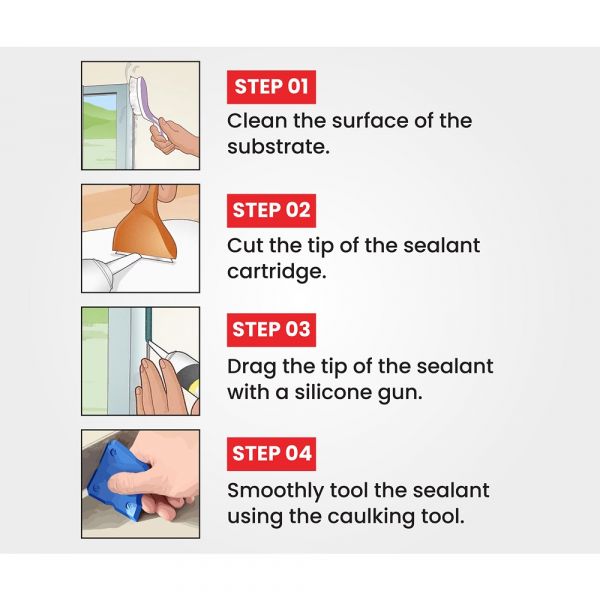 STEP 01
Clean the surface of the substrate.

STEP 02
Cut the tip of the sealant cartridge.

STEP 03
Drag the tip of the sealant with a silicone gun.

STEP 04
Smoothly tool the sealant using the caulking tool.