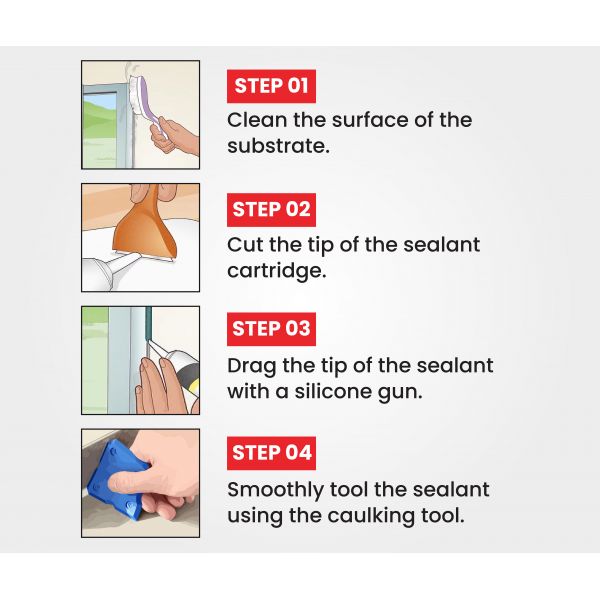 STEP 01
Clean the surface of the substrate.

STEP 02
Cut the tip of the sealant cartridge.

STEP 03
Drag the tip of the sealant with a silicone gun.

STEP 04
Smoothly tool the sealant using the caulking tool.